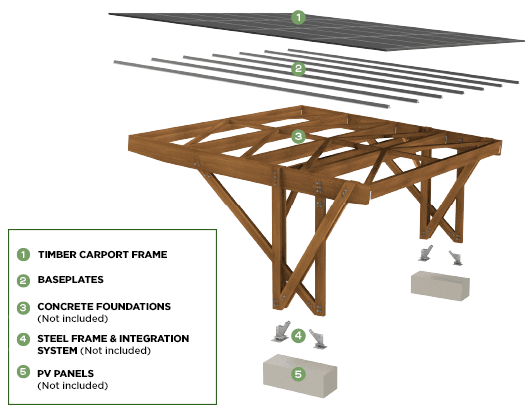 1

2

3

4

5

1 TIMBER CARPORT FRAME

2 BASEPLATES

3 CONCRETE FOUNDATIONS (Not included)

4 STEEL FRAME & INTEGRATION SYSTEM (Not included)

5 PV PANELS (Not included)